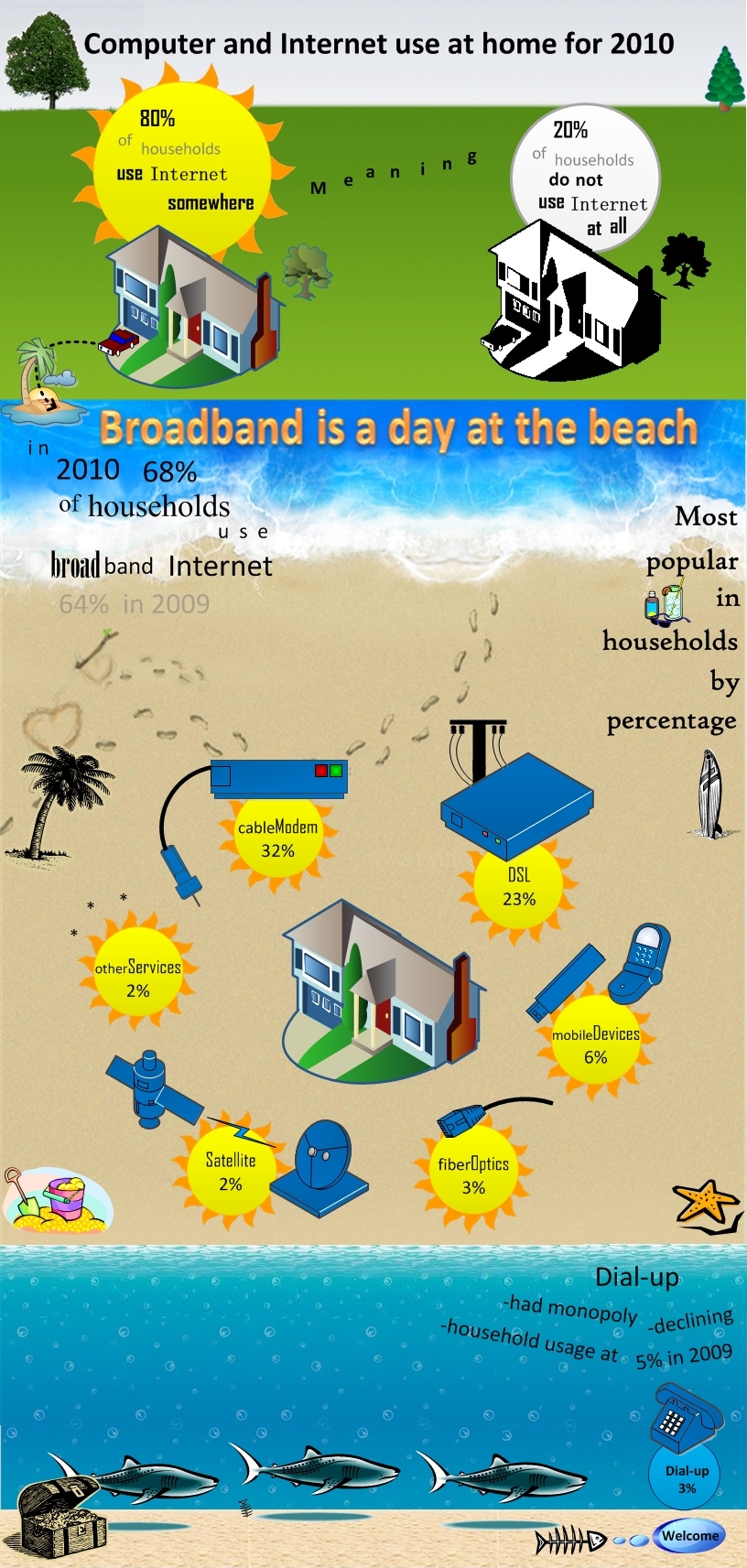 Computer and Internet use at home for 2010

80% of households use Internet somewhere

Meaning

20% of households do not use Internet at all

Broadband is a day at the beach

in 2010 68% of households use broadband Internet
64% in 2009

Most popular in households by percentage

cableModem 32%

DSL 23%

otherServices 2%

mobileDevices 6%

Satellite 2%

fiberOptics 3%

Dial-up
-had monopoly -declining
-household usage at 5% in 2009

Dial-up 3%

Welcome